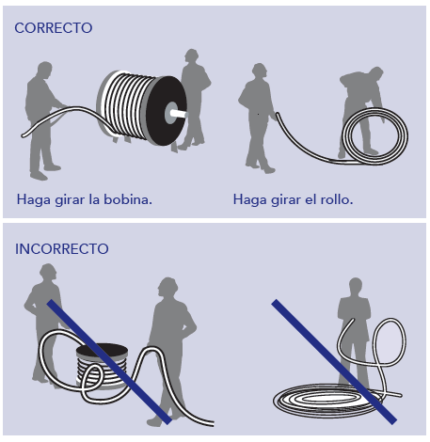 CORRECTO

Haga girar la bobina.

Haga girar el rollo.

INCORRECTO